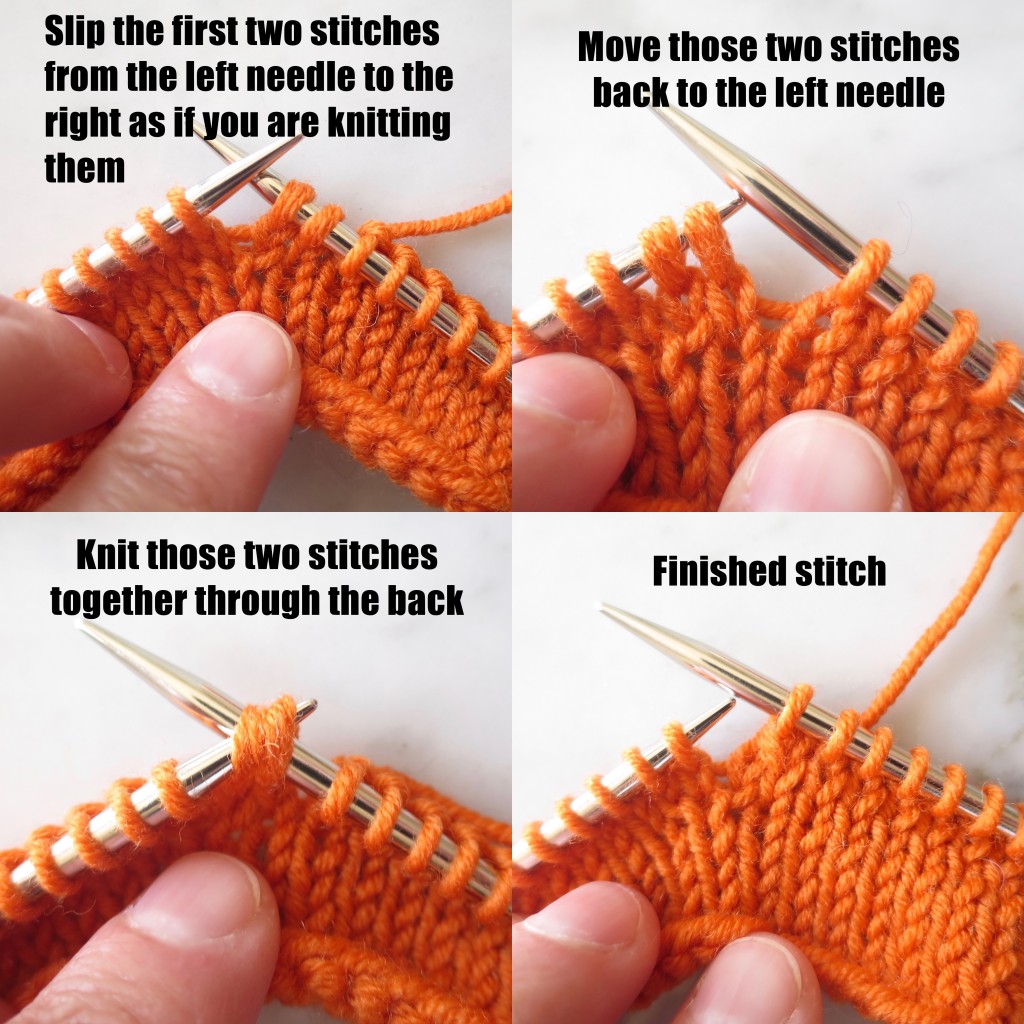 Slip the first two stitches from the left needle to the right as if you are knitting them

Move those two stitches back to the left needle

Knit those two stitches together through the back

Finished stitch